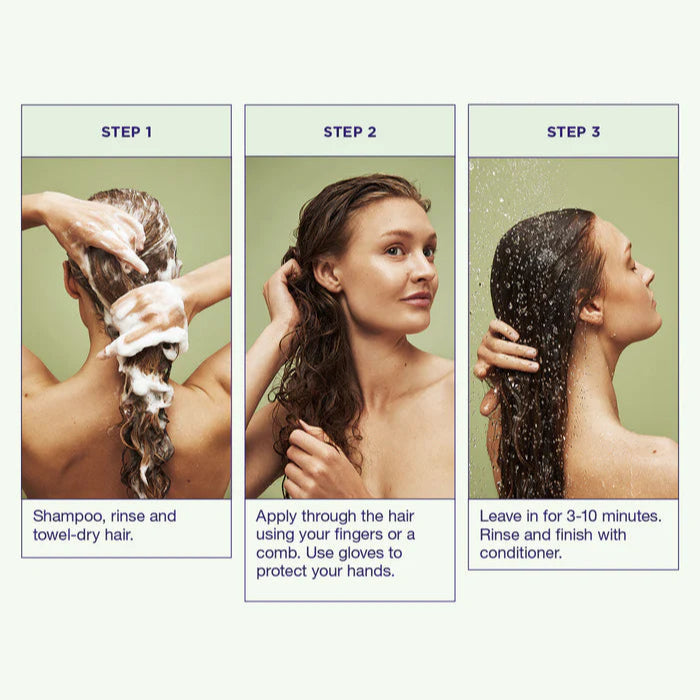 STEP 1

Shampoo, rinse and towel-dry hair.

STEP 2

Apply through the hair using your fingers or a comb. Use gloves to protect your hands.

STEP 3

Leave in for 3-10 minutes. Rinse and finish with conditioner.