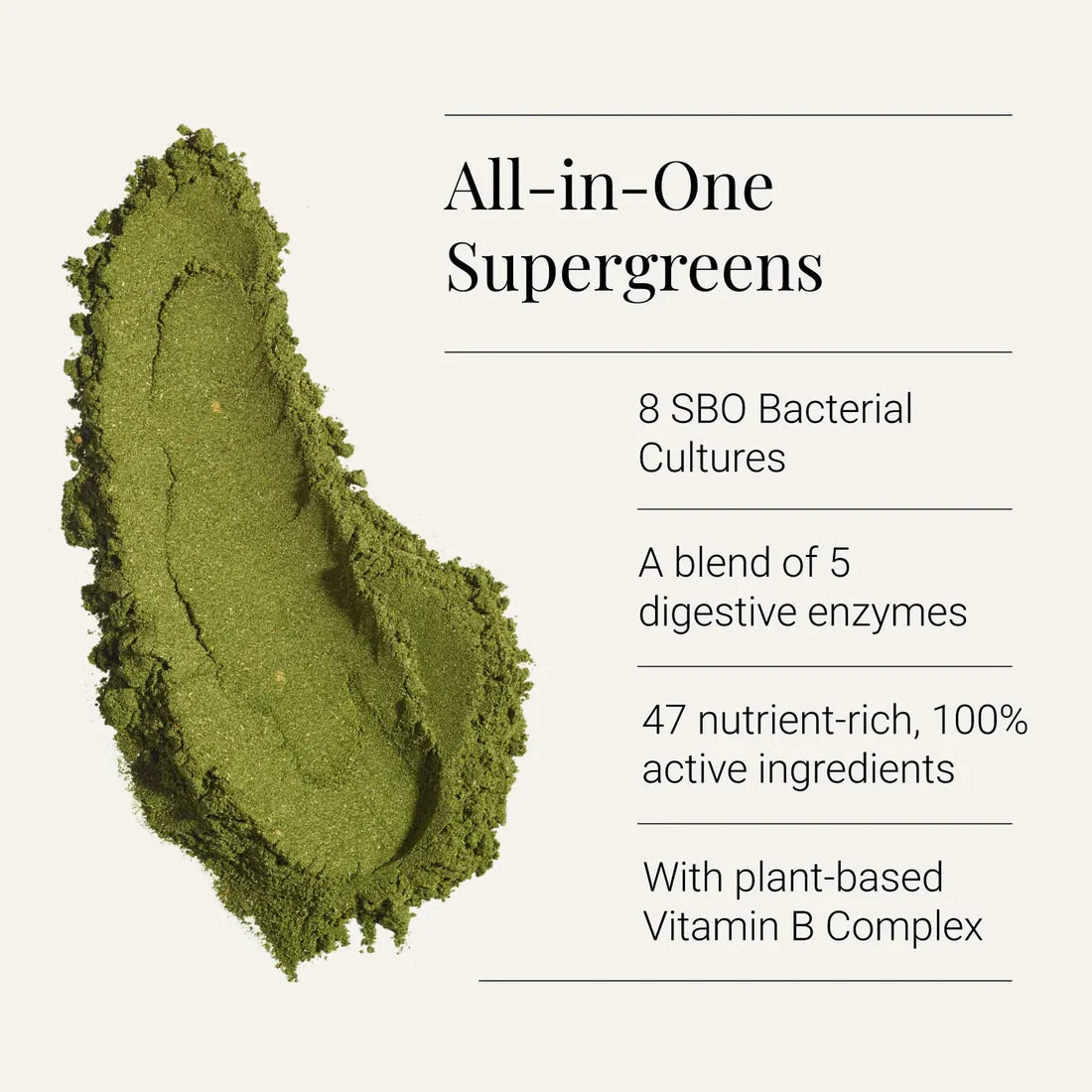 All-in-One Supergreens

8 SBO Bacterial Cultures

A blend of 5 digestive enzymes

47 nutrient-rich, 100% active ingredients

With plant-based Vitamin B Complex